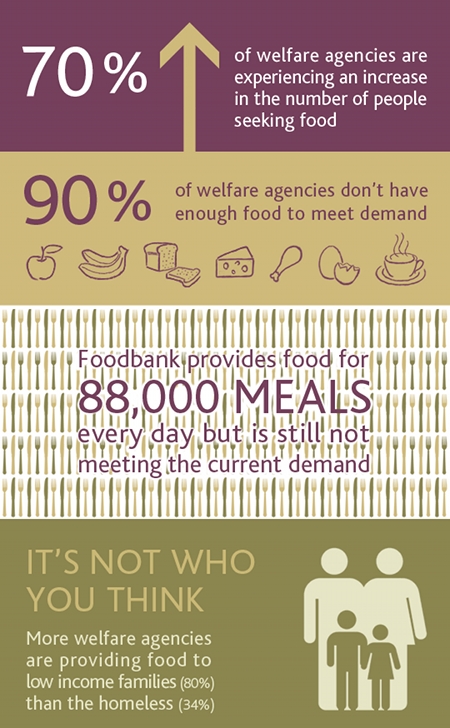 70%

of welfare agencies are experiencing an increase in the number of people seeking food

90%

of welfare agencies don't have enough food to meet demand

Foodbank provides food for
88,000 MEALS
every day but is still not meeting the current demand

IT'S NOT WHO YOU THINK

More welfare agencies are providing food to low income families (80%) than the homeless (34%)